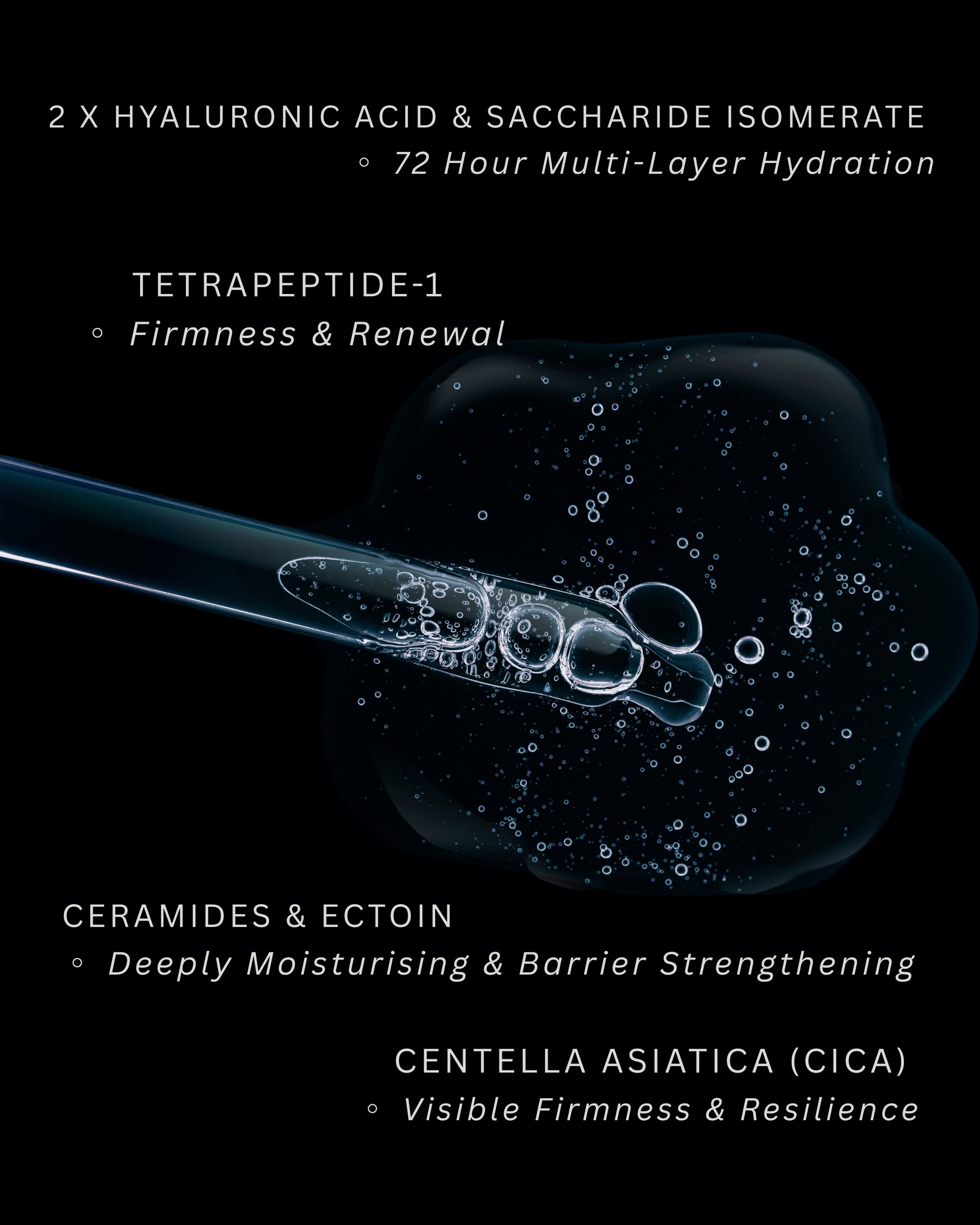 2 X HYALURONIC ACID & SACCHARIDE ISOMERATE
◦ 72 Hour Multi-Layer Hydration

TETRAPEPTIDE-1
◦ Firmness & Renewal

CERAMIDES & ECTOIN
◦ Deeply Moisturising & Barrier Strengthening

CENTELLA ASIATICA (CICA)
◦ Visible Firmness & Resilience