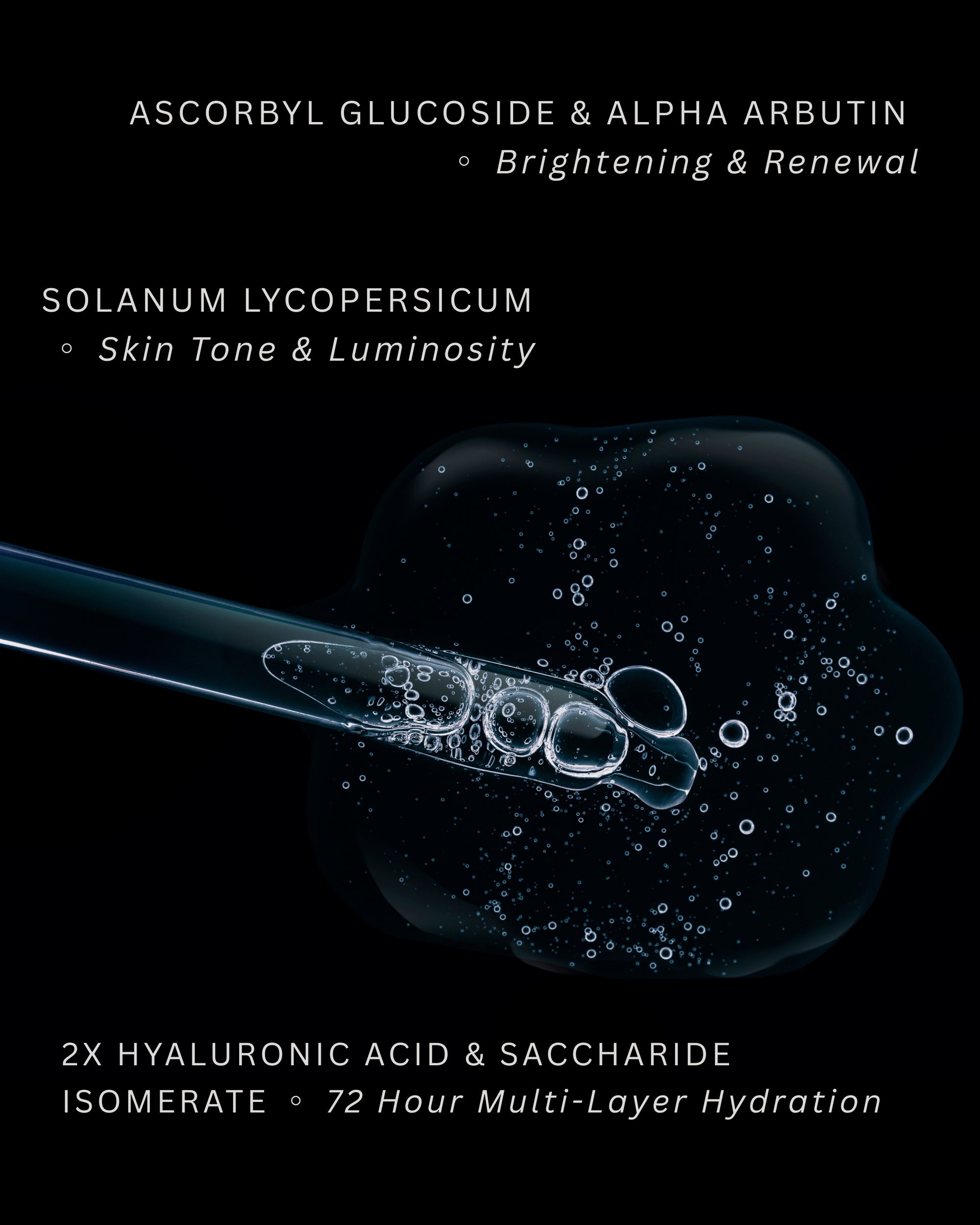 ASCORBYL GLUCOSIDE & ALPHA ARBUTIN
◦ Brightening & Renewal

SOLANUM LYCOPERSICUM
◦ Skin Tone & Luminosity

2X HYALURONIC ACID & SACCHARIDE ISOMERATE ◦ 72 Hour Multi-Layer Hydration